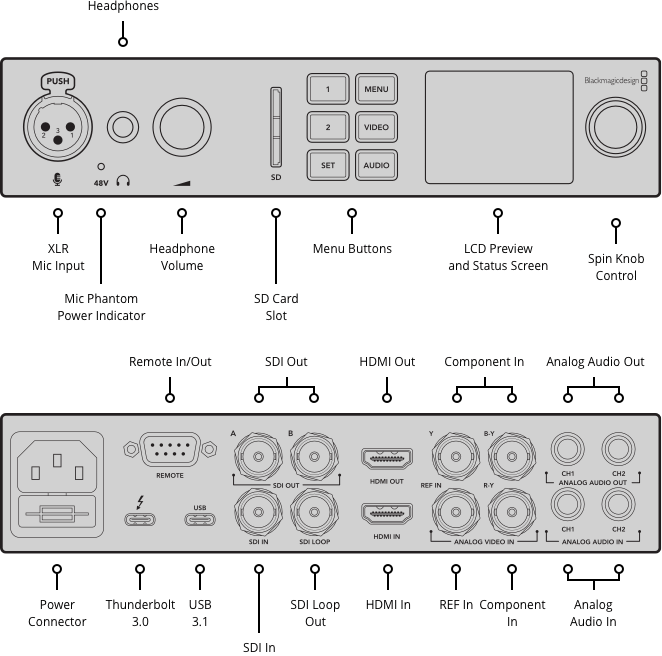 Headphones

PUSH
2 3 1
48V
SD
1
MENU
2
VIDEO
SET
AUDIO
Blackmagicdesign

XLR Mic Input
Mic Phantom Power Indicator
Headphone Volume
SD Card Slot
Menu Buttons
LCD Preview and Status Screen
Spin Knob Control

Remote In/Out
SDI Out
HDMI Out
Component In
Analog Audio Out

REMOTE
USB
A
B
SDI OUT
SDI IN
SDI LOOP
HDMI OUT
HDMI IN
Y
B-Y
REF IN
R-Y
ANALOG VIDEO IN
CH1
CH2
ANALOG AUDIO OUT
CH1
CH2
ANALOG AUDIO IN

Power Connector
Thunderbolt 3.0
USB 3.1
SDI In
SDI Loop Out
HDMI In
REF In
Component In
Analog Audio In